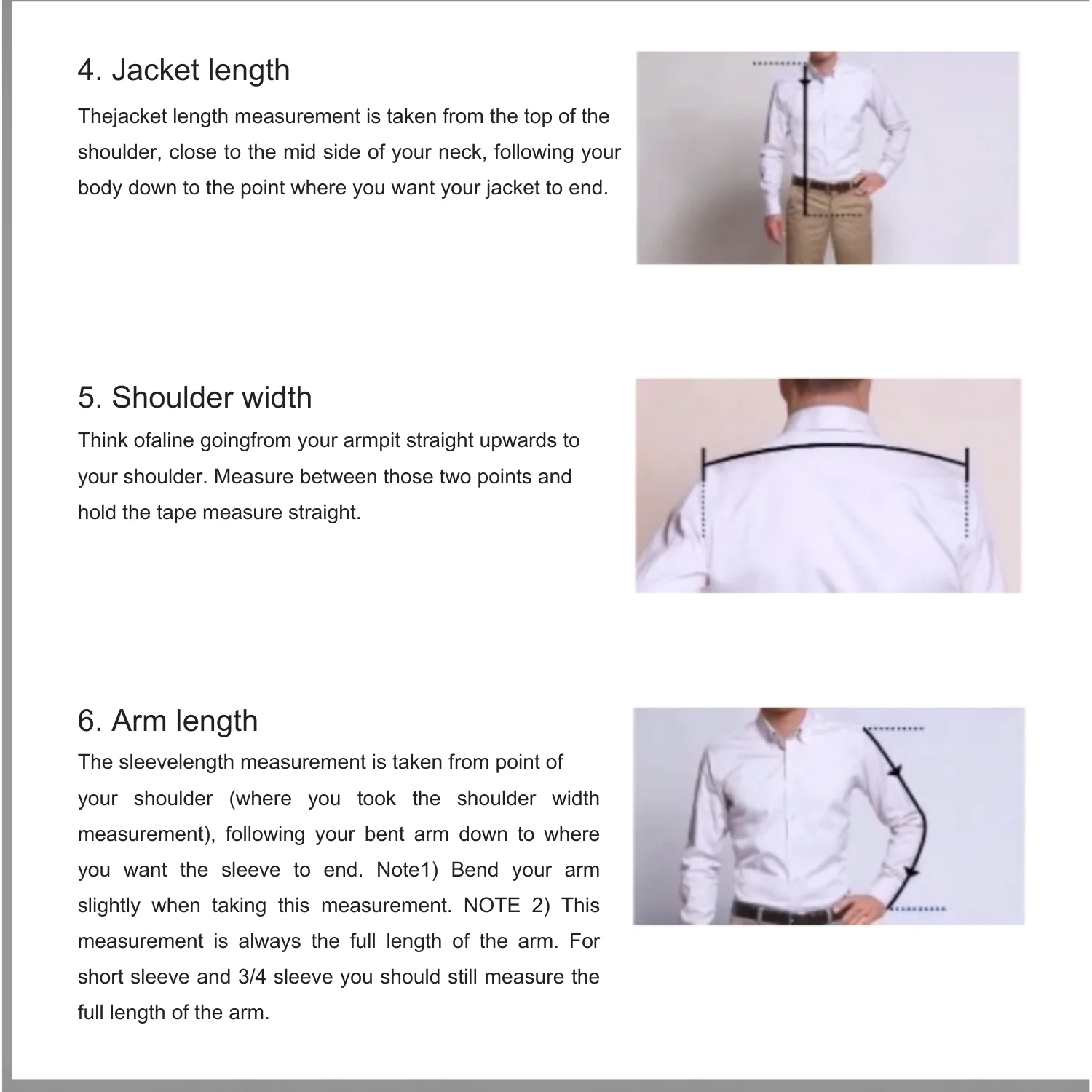 4. Jacket length

Thejacket length measurement is taken from the top of the shoulder, close to the mid side of your neck, following your body down to the point where you want your jacket to end.

5. Shoulder width

Think ofaline goingfrom your armpit straight upwards to your shoulder. Measure between those two points and hold the tape measure straight.

6. Arm length

The sleevelength measurement is taken from point of your shoulder (where you took the shoulder width measurement), following your bent arm down to where you want the sleeve to end. Note1) Bend your arm slightly when taking this measurement. NOTE 2) This measurement is always the full length of the arm. For short sleeve and 3/4 sleeve you should still measure the full length of the arm.